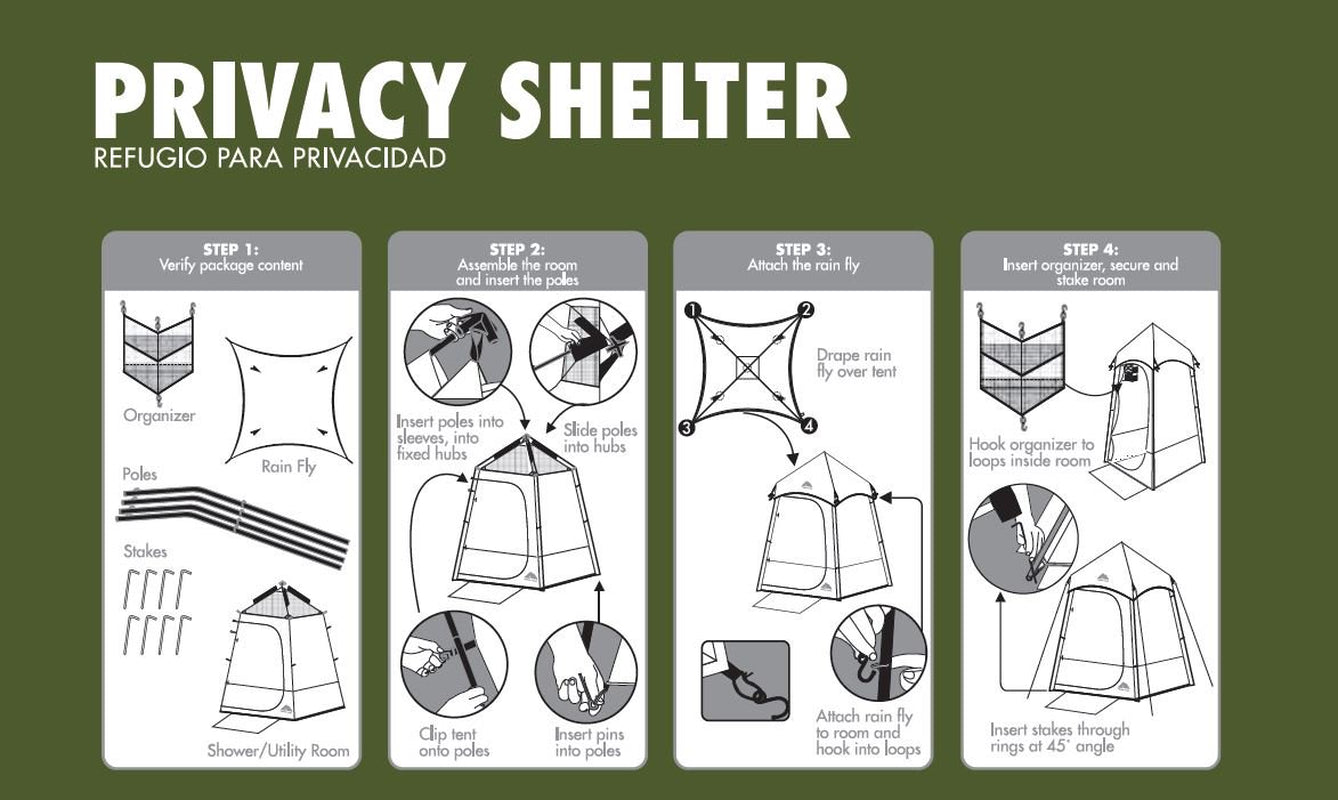 PRIVACY SHELTER
REFUGIO PARA PRIVACIDAD

STEP 1:
Verify package content

Organizer

Rain Fly

Poles

Stakes

Shower/Utility Room

STEP 2:
Assemble the room and insert the poles

Insert poles into sleeves, into fixed hubs

Slide poles into hubs

Clip tent onto poles

Insert pins into poles

STEP 3:
Attach the rain fly

1
2
3
4

Drape rain fly over tent

Attach rain fly to room and hook into loops

STEP 4:
Insert organizer, secure and stake room

Hook organizer to loops inside room

Insert stakes through rings at 45° angle